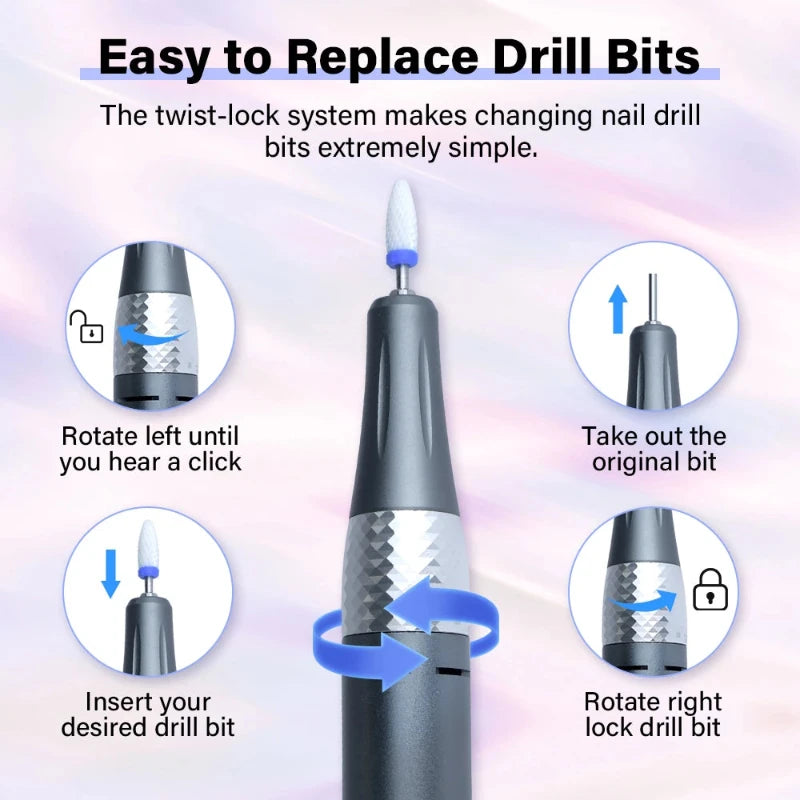 Easy to Replace Drill Bits

The twist-lock system makes changing nail drill bits extremely simple.

Rotate left until you hear a click

Take out the original bit

Insert your desired drill bit

Rotate right lock drill bit